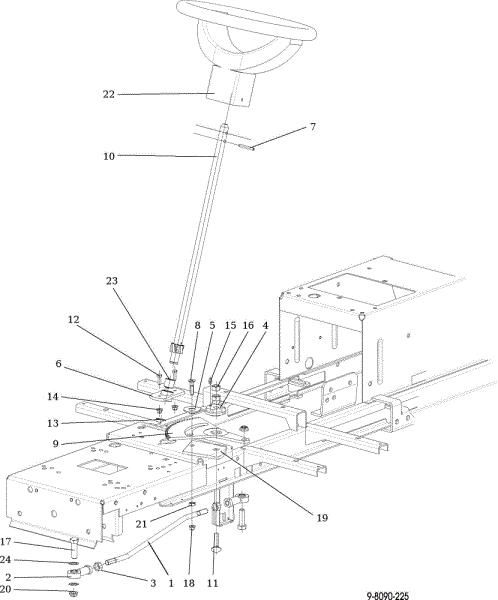 22
7
10
23
12
8
5
15
16
4
6
14
13
9
19
21
17
24
2
20
3
1
18
11
9-8090-225