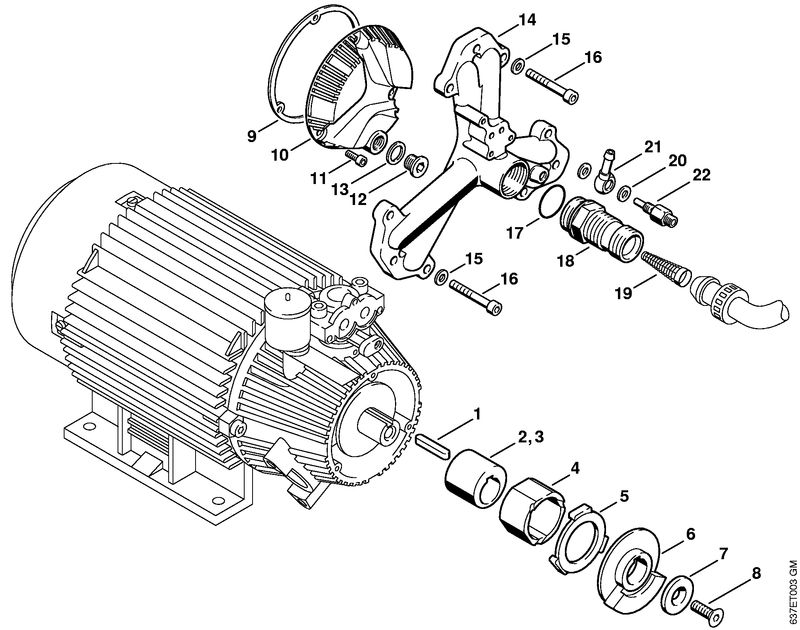 14
15
16
9
10
11
13
12
21
20
22
17
18
19
15
16
1
2, 3
4
5
6
7
8
637ET003 GM