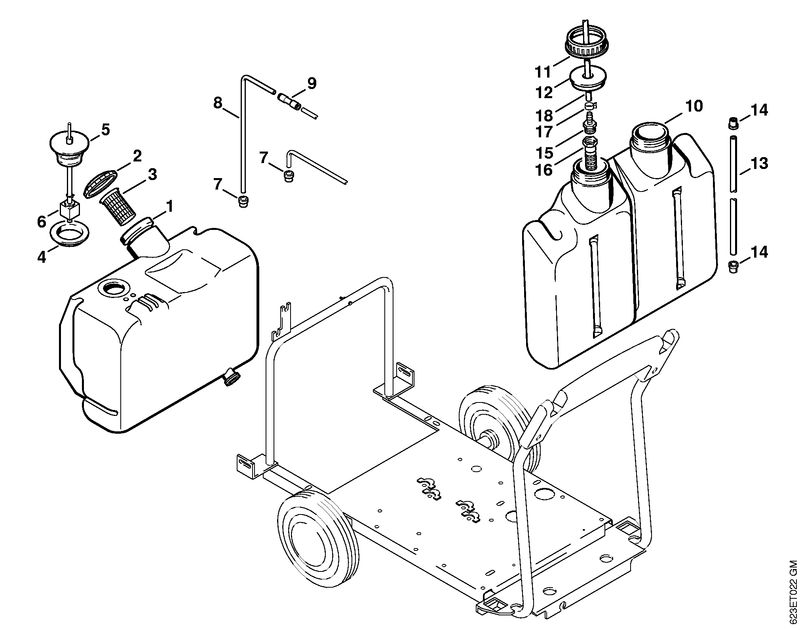 5
2
3
1
6
4
8
9
7
7
11
12
18
17
15
16
10
14
13
14
623ET022 GM