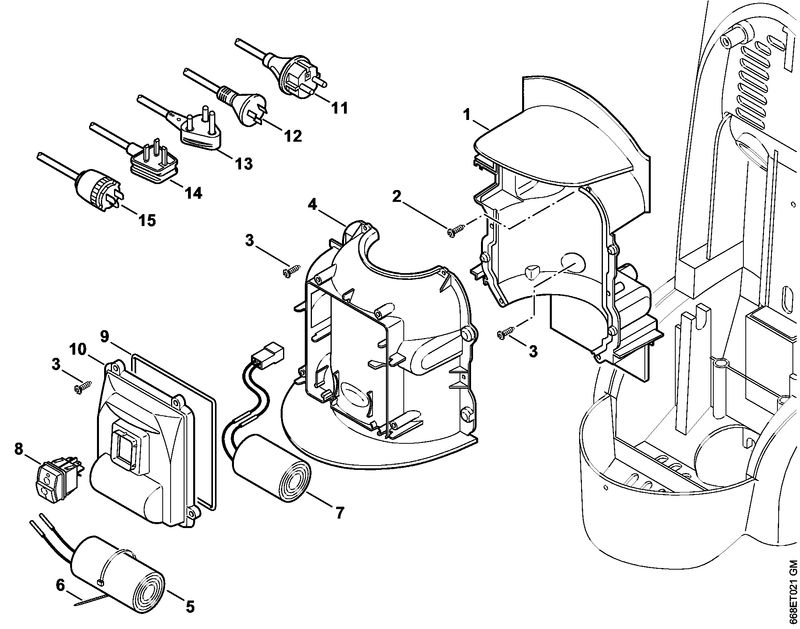 11
12
13
14
15
1
2
4
3
3
9
10
3
8
7
6
5
668ET021 GM