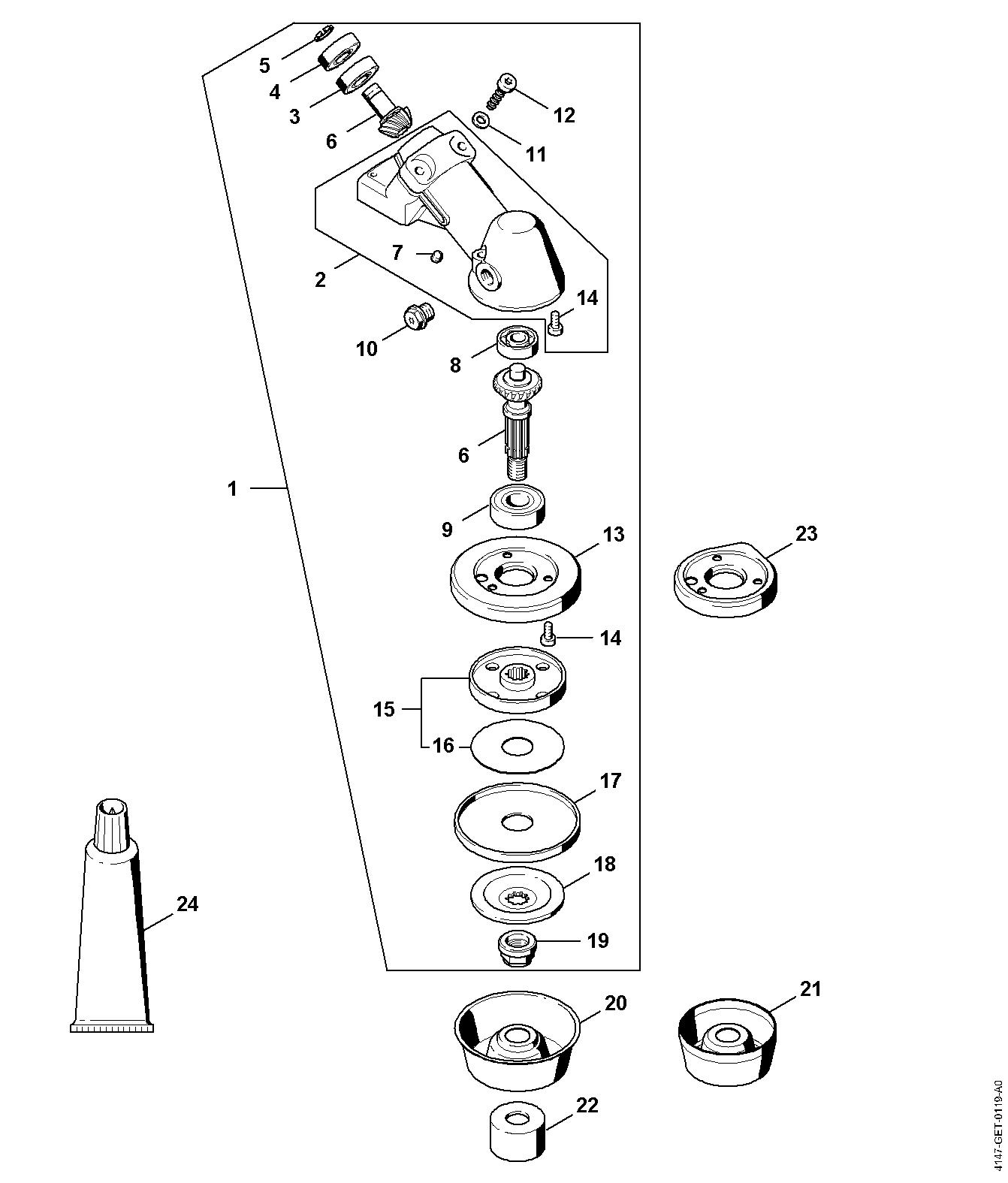 5
4
3
6
12
11
7
2
14
10
8
6
1
9
13
23
14
15
16
17
18
24
19
20
21
22
4147-GET-0119-A0