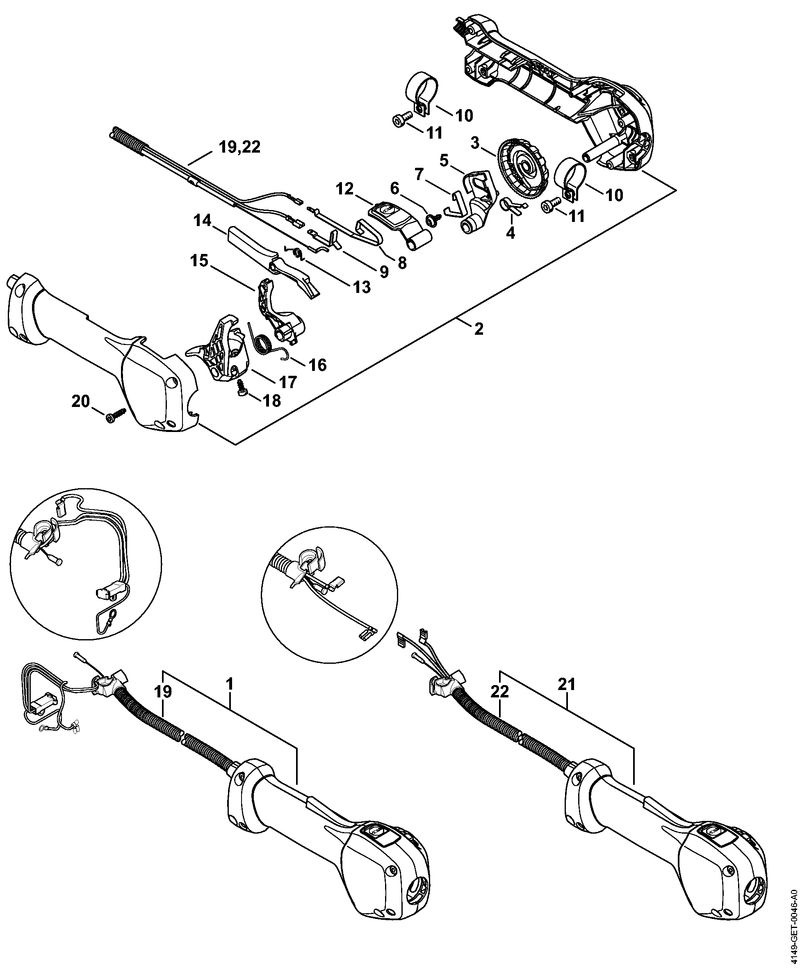 10
11
19,22
3
5
7
6
12
10
11
4
14
8
9
13
15
2
16
17
18
20
19
1
22
21
4149-GET-0046-A0