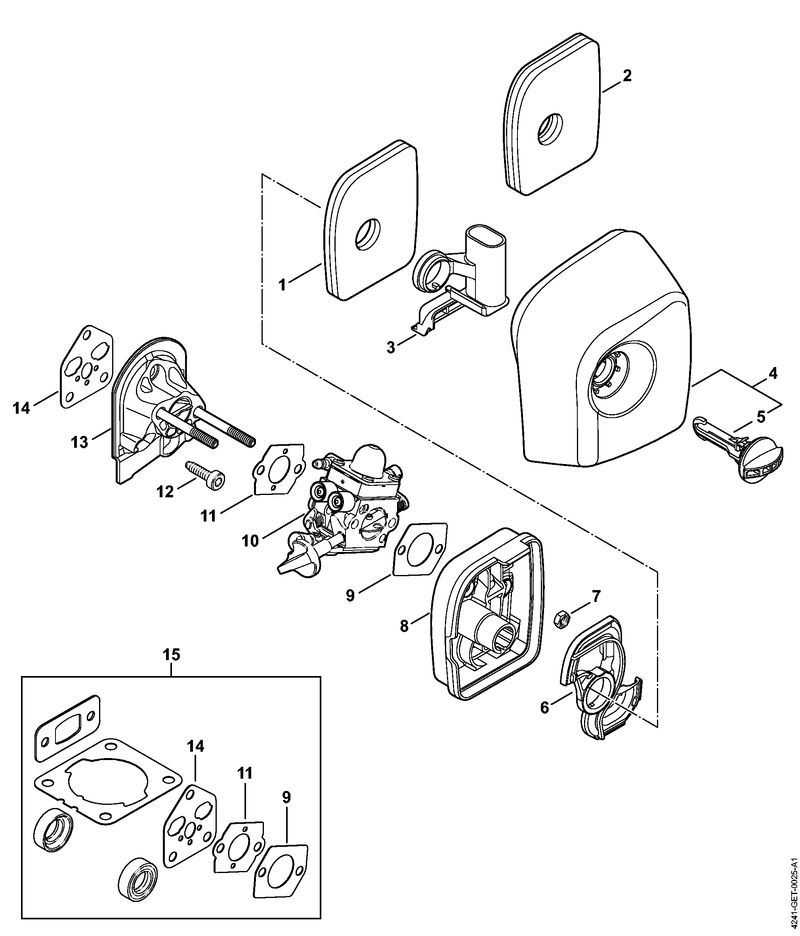 2
1
3
4
5
14
13
12
11
10
9
8
7
6
15
14
11
9
4241-GET-0025-A1