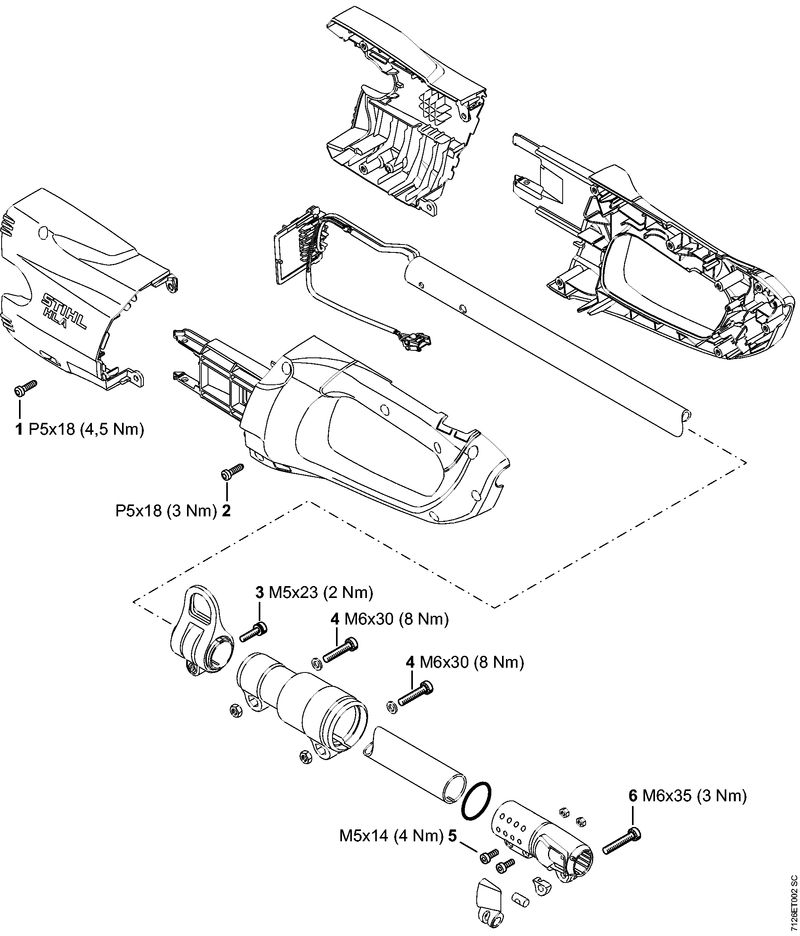 STIHL
HLA

1 P5x18 (4,5 Nm)

P5x18 (3 Nm) 2

3 M5x23 (2 Nm)

4 M6x30 (8 Nm)

4 M6x30 (8 Nm)

6 M6x35 (3 Nm)

M5x14 (4 Nm) 5

7126ET002 SC