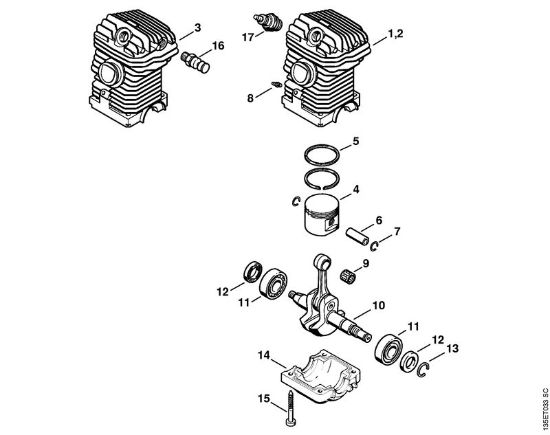 3
16
17
1,2
8
5
4
6
7
9
12
11
10
11
12
13
14
15
135ET033 SC