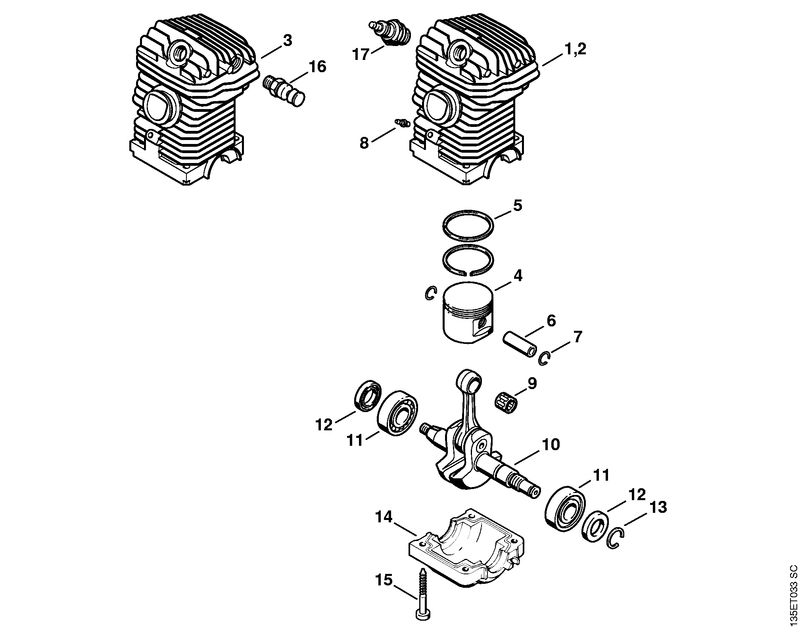 3
16
17
1,2
8
5
4
6
7
9
12
11
10
11
12
13
14
15
135ET033 SC