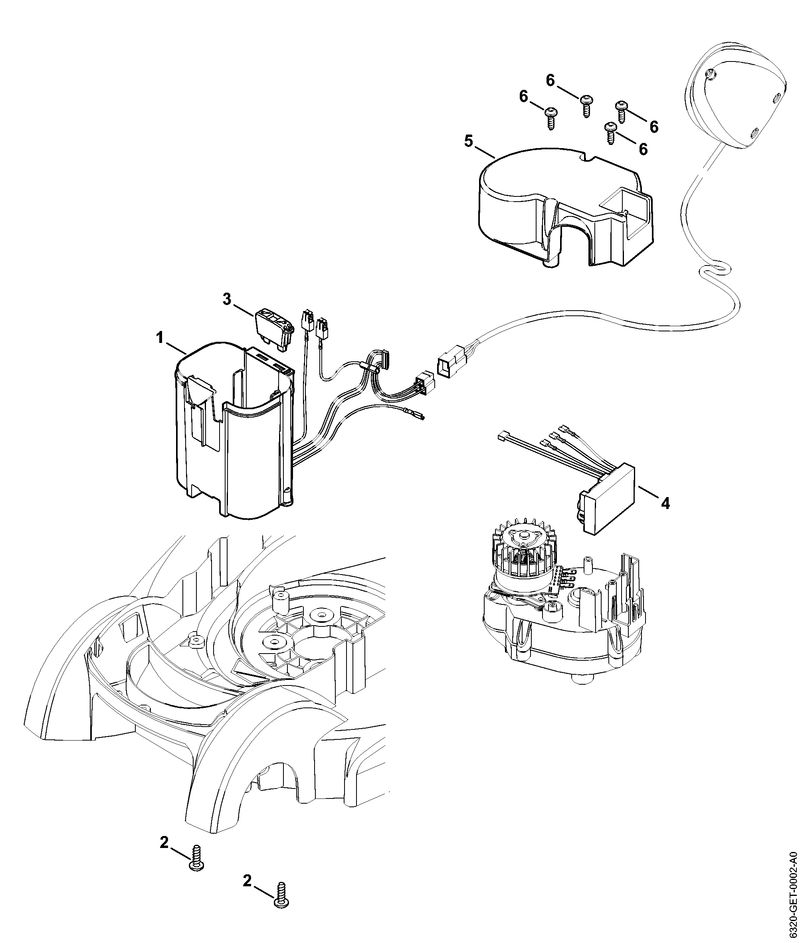 6
6
6
6
5
3
1
4
2
2
6320-GET-0002-A0