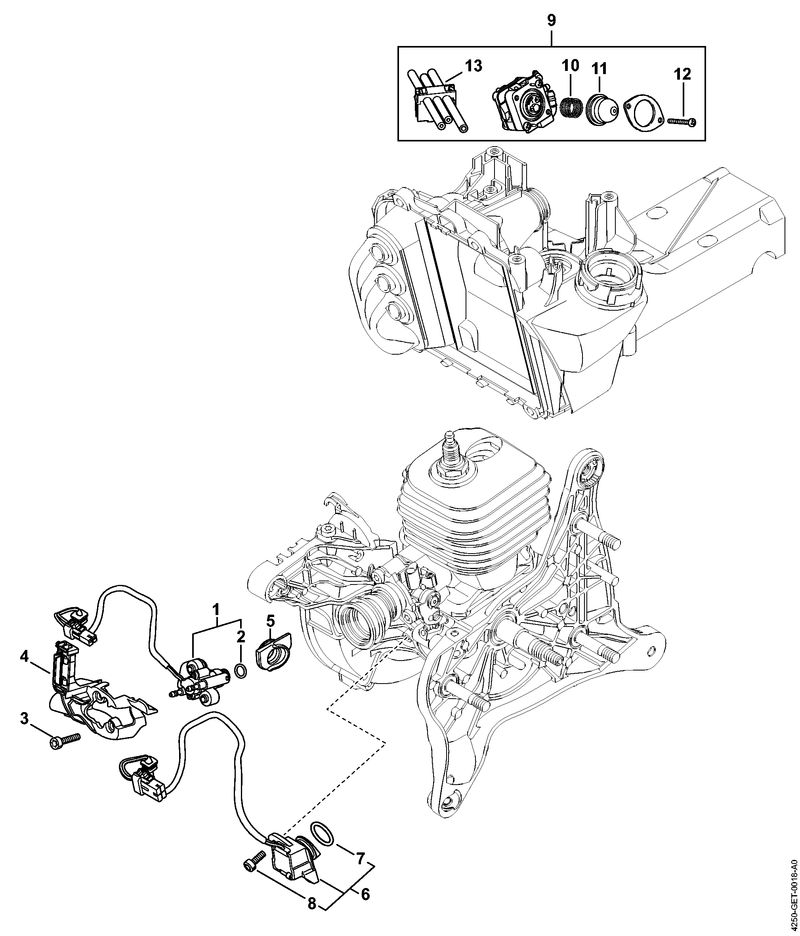 9
13
10
11
12
1
2
5
4
3
7
6
8
4250-GET-0018-A0