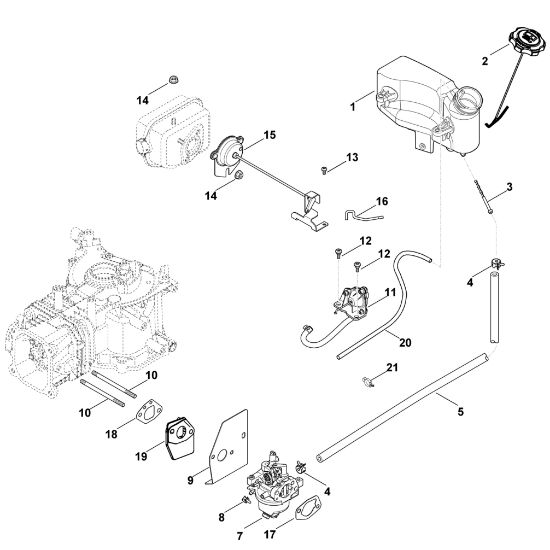 2
1
14
15
13
14
3
16
12
12
4
11
20
21
10
10
5
18
19
9
4
8
7
17