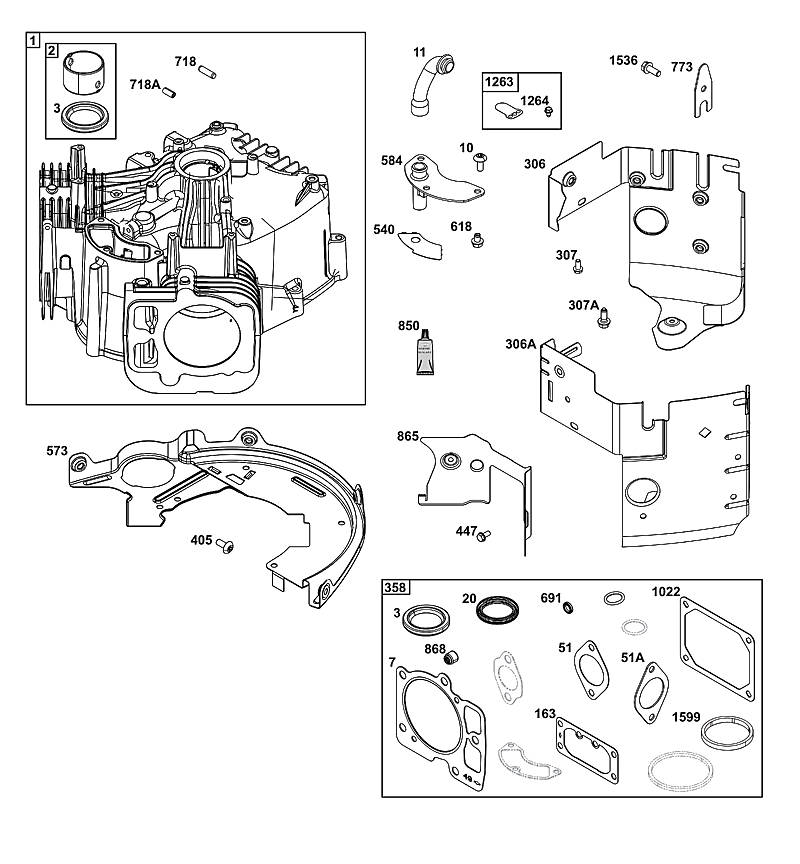 1
2
3
718
718A
11
1263
1264
1536
773
10
584
306
540
618
307
307A
850
306A
573
865
405
447
358
3
20
691
1022
868
51
51A
7
163
1599