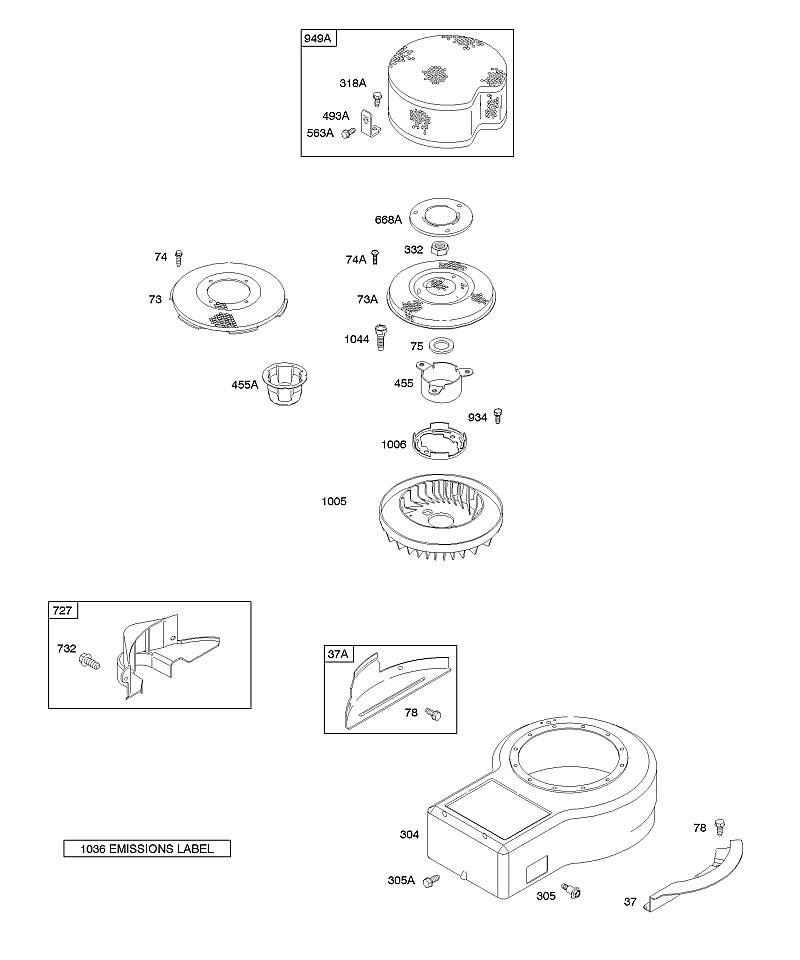 949A
318A
493A
563A

668A
74
74A
332
73
73A
1044
75
455A
455
934
1006
1005

727
732

37A
78

304
78
1036 EMISSIONS LABEL
305A
305
37